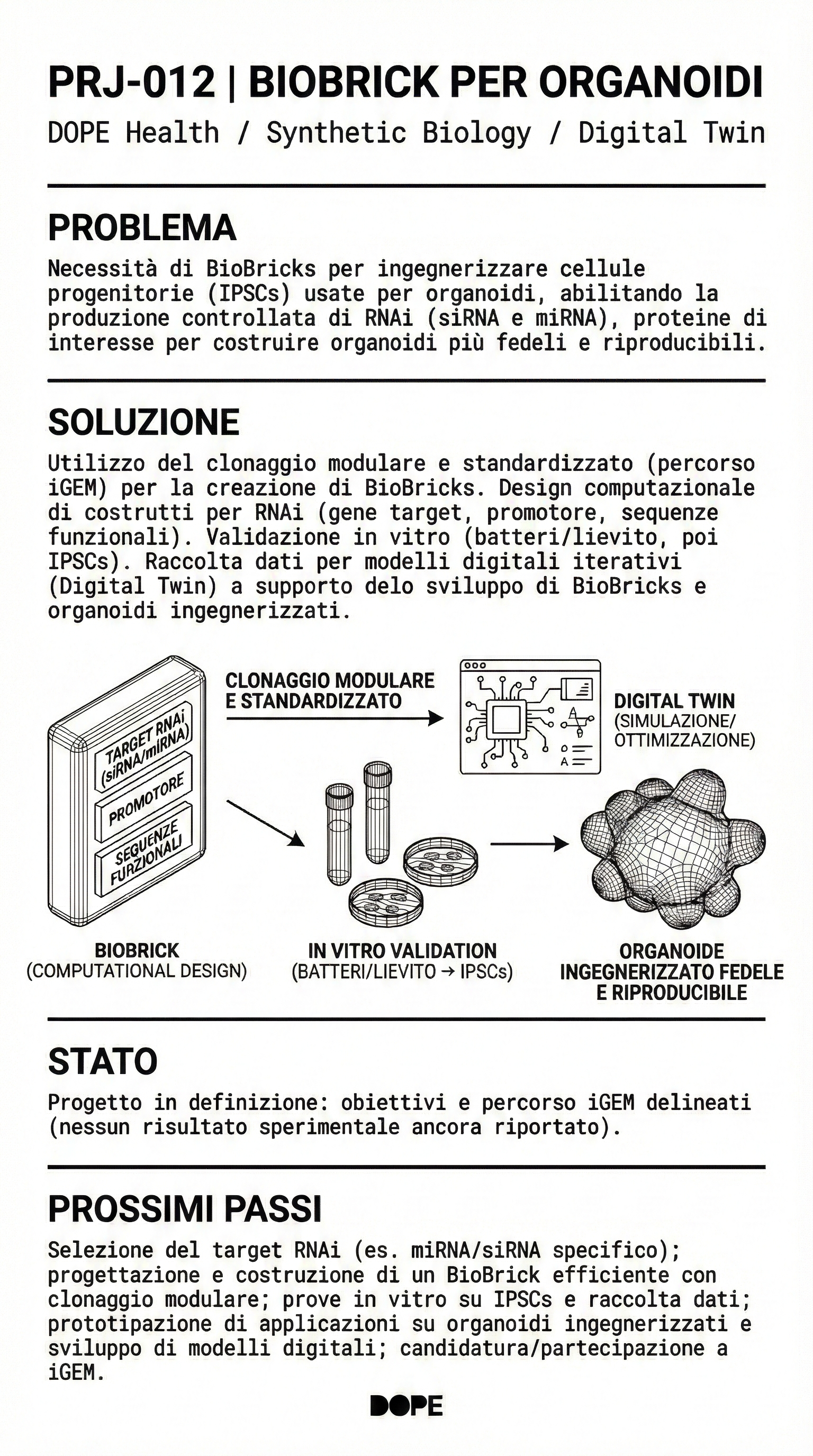 PRJ-012 | BIOBRICK PER ORGANOIDI

DOPE Health / Synthetic Biology / Digital Twin

PROBLEMA

Necessità di BioBricks per ingegnerizzare cellule progenitorie (IPSCs) usate per organoidi, abilitando la produzione controllata di RNAi (siRNA e miRNA), proteine di interesse per costruire organoidi più fedeli e riproducibili.

SOLUZIONE

Utilizzo del clonaggio modulare e standardizzato (percorso iGEM) per la creazione di BioBricks. Design computazionale di costrutti per RNAi (gene target, promotore, sequenze funzionali). Validazione in vitro (batteri/lievito, poi IPSCs). Raccolta dati per modelli digitali iterativi (Digital Twin) a supporto delo sviluppo di BioBricks e organoidi ingegnerizzati.

TARGET RNAi (siRNA/miRNA)
PROMOTORE
SEQUENZE FURZIONALI

CLONAGGIO MODULARE E STANDARDIZZATO

DIGITAL TWIN (SIMULAZIONE/ OTTIMIZZAZIONE)

BIOBRICK (COMPUTATIONAL DESIGN)

IN VITRO VALIDATION (BATTERI/LIEVITO → IPSCs)

ORGANOIDE INGEGNERIZZATO FEDELE E RIPRODUCIBILE

STATO

Progetto in definizione: obiettivi e percorso iGEM delineati (nessun risultato sperimentale ancora riportato).

PROSSIMI PASSI

Selezione del target RNAi (es. miRNA/siRNA specifico); progettazione e costruzione di un BioBrick efficiente con clonaggio modulare; prove in vitro su IPSCs e raccolta dati; prototipazione di applicazioni su organoidi ingegnerizzati e sviluppo di modelli digitali; candidatura/partecipazione a iGEM.

DOPE