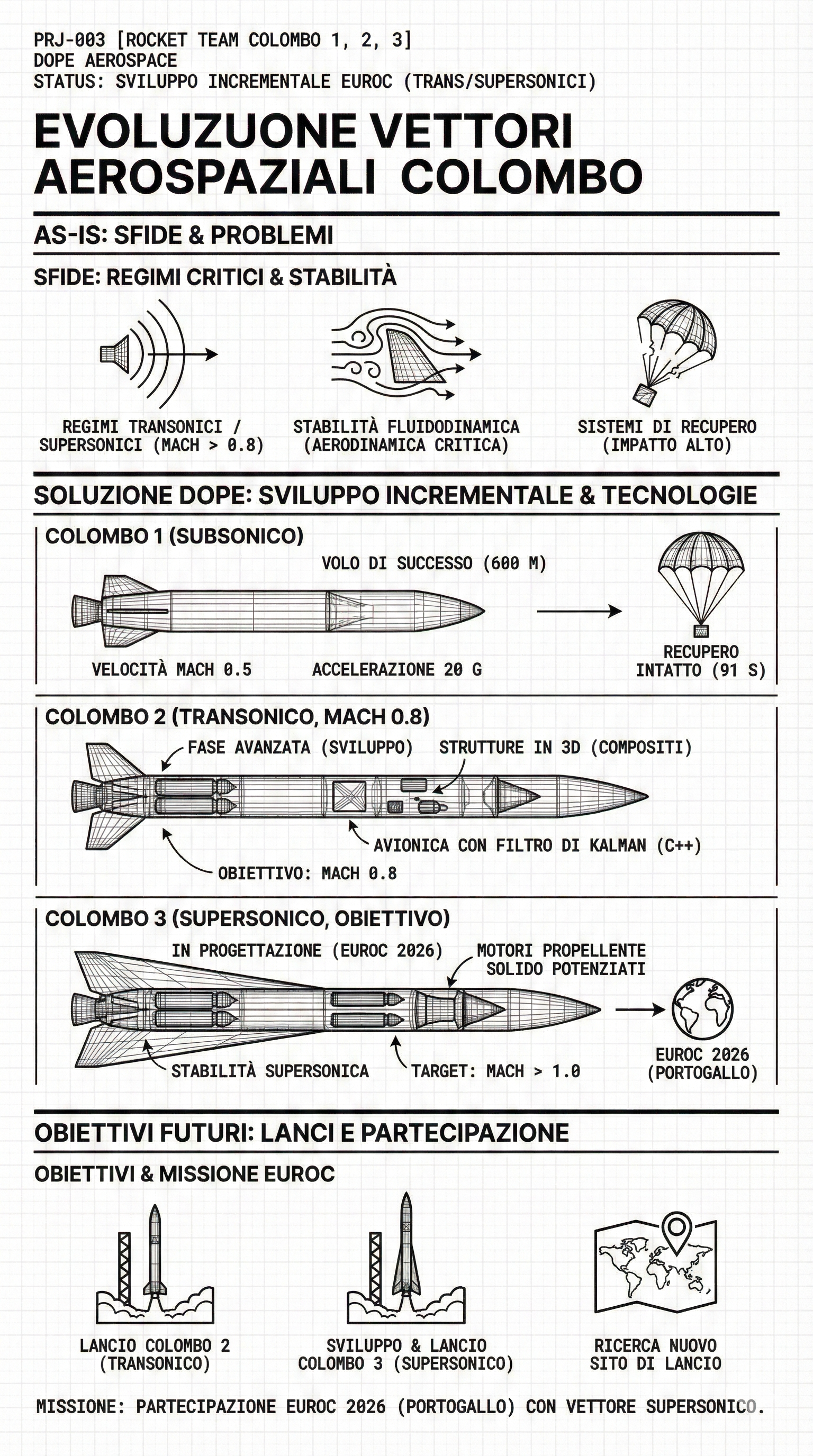 PRJ-003 [ROCKET TEAM COLOMBO 1, 2, 3]
DOPE AEROSPACE
STATUS: SVILUPPO INCREMENTALE EUROC (TRANS/SUPERSONICI)

EVOLUZUONE VETTORI AEROSPAZIALI COLOMBO

AS-IS: SFIDE & PROBLEMI

SFIDE: REGIMI CRITICI & STABILITÀ

REGIMI TRANSONICI / SUPERSONICI (MACH > 0.8)

STABILITÀ FLUIDODINAMICA (AERODINAMICA CRITICA)

SISTEMI DI RECUPERO (IMPATTO ALTO)

SOLUZIONE DOPE: SVILUPPO INCREMENTALE & TECNOLOGIE

COLOMBO 1 (SUBSONICO)

VOLO DI SUCCESSO (600 M)

VELOCITÀ MACH 0.5

ACCELERAZIONE 20 G

RECUPERO INTATTO (91 S)

COLOMBO 2 (TRANSONICO, MACH 0.8)

FASE AVANZATA (SVILUPPO)

STRUTTURE IN 3D (COMPOSITI)

AVIONICA CON FILTRO DI KALMAN (C++)

OBIETTIVO: MACH 0.8

COLOMBO 3 (SUPERSONICO, OBIETTIVO)

IN PROGETTAZIONE (EUROC 2026)

MOTORI PROPELLENTE SOLIDO POTENZIATI

STABILITÀ SUPERSONICA

TARGET: MACH > 1.0

EUROC 2026 (PORTOGALLO)

OBIETTIVI FUTURI: LANCI E PARTECIPAZIONE

OBIETTIVI & MISSIONE EUROC

LANCIO COLOMBO 2 (TRANSONICO)

SVILUPPO & LANCIO COLOMBO 3 (SUPERSONICO)

RICERCA NUOVO SITO DI LANCIO

MISSIONE: PARTECIPAZIONE EUROC 2026 (PORTOGALLO) CON VETTORE SUPERSONICO.